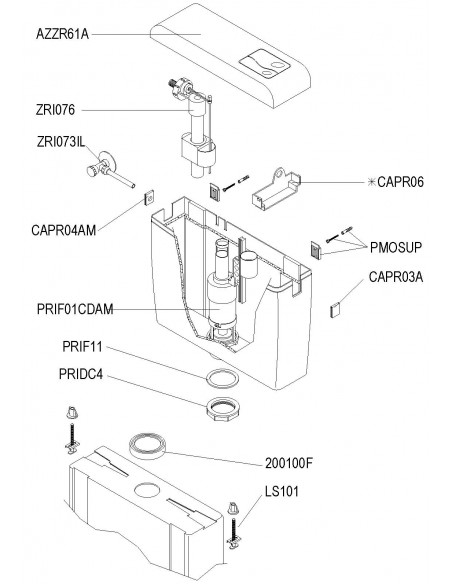 AZZR61A
ZRI076
ZRI073IL
✳CAPR06
CAPR04AM
PMOSUP
CAPR03A
PRIF01CDAM
PRIF11
PRIDC4
200100F
LS101